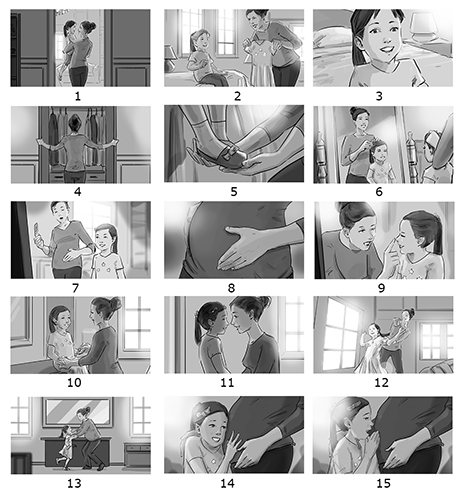 1 2 3

4 5 6

7 8 9

10 11 12

13 14 15